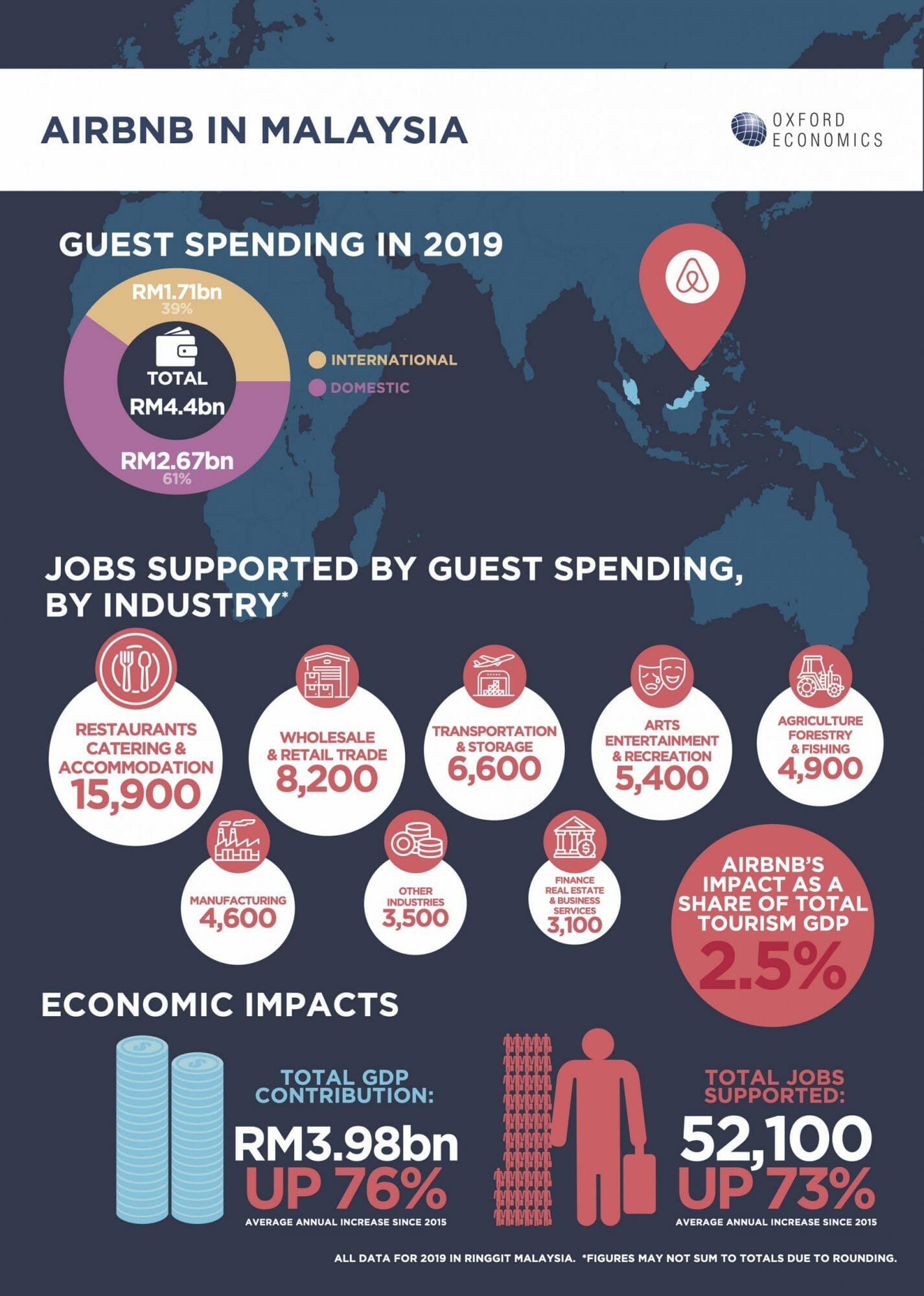 AIRBNB IN MALAYSIA

OXFORD ECONOMICS

GUEST SPENDING IN 2019

RM1.71bn
39%

TOTAL
RM4.4bn

RM2.67bn
61%

INTERNATIONAL
DOMESTIC

JOBS SUPPORTED BY GUEST SPENDING, BY INDUSTRY*

RESTAURANTS CATERING & ACCOMMODATION
15,900

WHOLESALE & RETAIL TRADE
8,200

TRANSPORTATION & STORAGE
6,600

ARTS ENTERTAINMENT & RECREATION
5,400

AGRICULTURE FORESTRY & FISHING
4,900

MANUFACTURING
4,600

OTHER INDUSTRIES
3,500

FINANCE REAL ESTATE & BUSINESS SERVICES
3,100

AIRBNB'S IMPACT AS A SHARE OF TOTAL TOURISM GDP
2.5%

ECONOMIC IMPACTS

TOTAL GDP CONTRIBUTION:
RM3.98bn
UP 76%
AVERAGE ANNUAL INCREASE SINCE 2015

TOTAL JOBS SUPPORTED:
52,100
UP 73%
AVERAGE ANNUAL INCREASE SINCE 2015

ALL DATA FOR 2019 IN RINGGIT MALAYSIA. *FIGURES MAY NOT SUM TO TOTALS DUE TO ROUNDING.