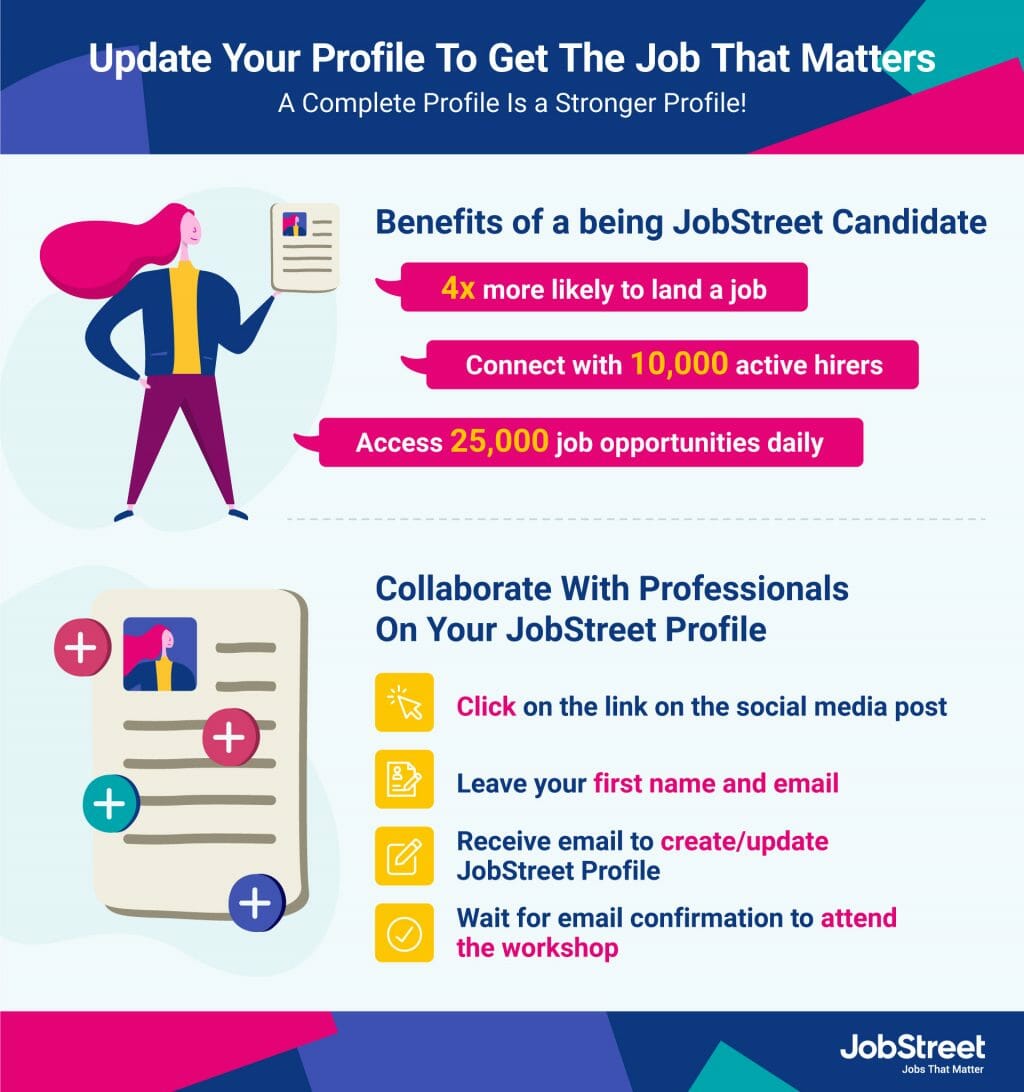 Update Your Profile To Get The Job That Matters
A Complete Profile Is a Stronger Profile!

Benefits of a being JobStreet Candidate

4x more likely to land a job

Connect with 10,000 active hirers

Access 25,000 job opportunities daily

Collaborate With Professionals On Your JobStreet Profile

Click on the link on the social media post

Leave your first name and email

Receive email to create/update JobStreet Profile

Wait for email confirmation to attend the workshop

JobStreet
Jobs That Matter