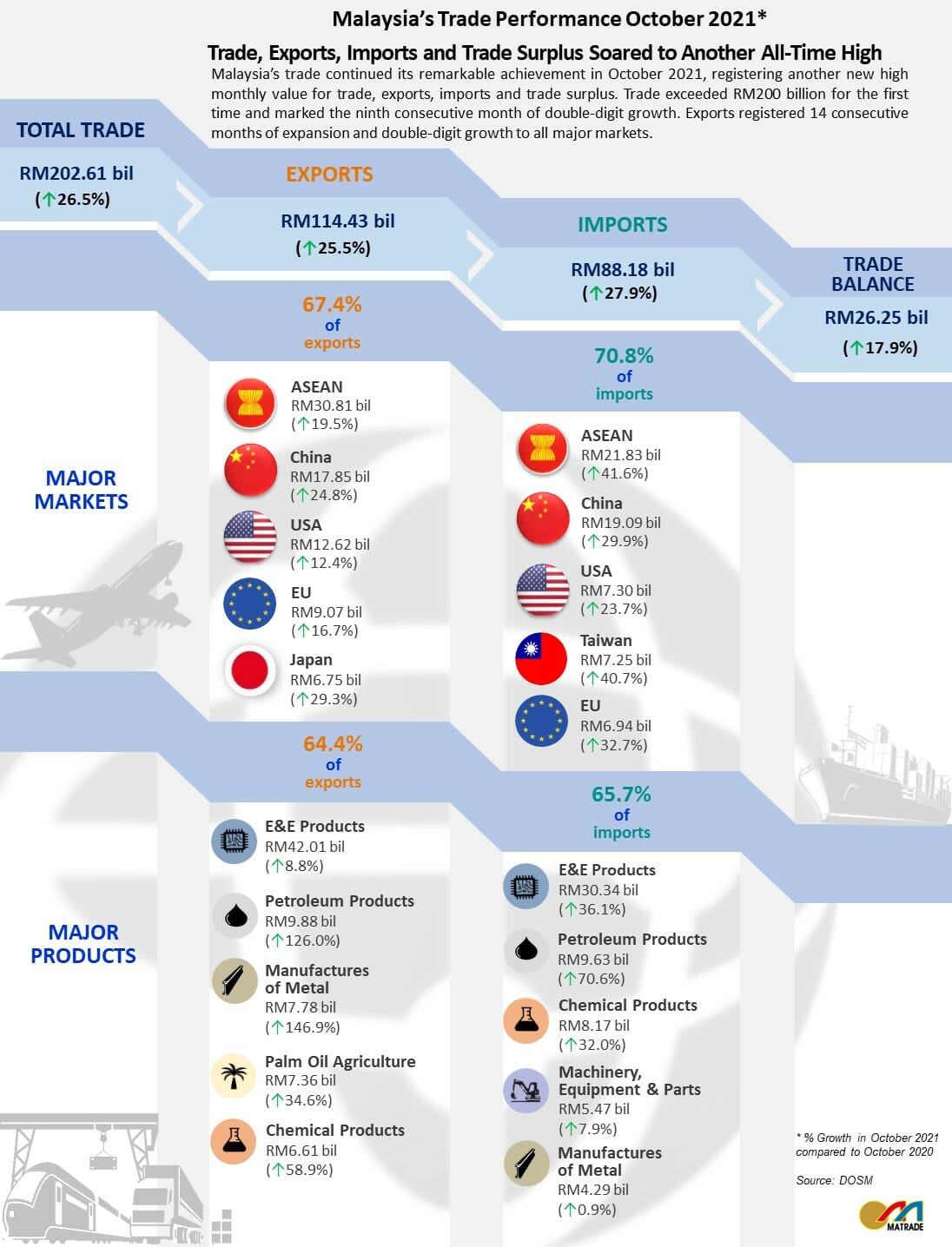 Malaysia's Trade Performance October 2021*

Trade, Exports, Imports and Trade Surplus Soared to Another All-Time High

Malaysia's trade continued its remarkable achievement in October 2021, registering another new high monthly value for trade, exports, imports and trade surplus. Trade exceeded RM200 billion for the first time and marked the ninth consecutive month of double-digit growth. Exports registered 14 consecutive months of expansion and double-digit growth to all major markets.

TOTAL TRADE
RM202.61 bil
(↑26.5%)

EXPORTS
RM114.43 bil
(↑25.5%)

IMPORTS
RM88.18 bil
(↑27.9%)

TRADE BALANCE
RM26.25 bil
(↑17.9%)

MAJOR MARKETS

67.4% of exports

ASEAN
RM30.81 bil
(↑19.5%)

China
RM17.85 bil
(↑24.8%)

USA
RM12.62 bil
(↑12.4%)

EU
RM9.07 bil
(↑16.7%)

Japan
RM6.75 bil
(↑29.3%)

70.8% of imports

ASEAN
RM21.83 bil
(↑41.6%)

China
RM19.09 bil
(↑29.9%)

USA
RM7.30 bil
(↑23.7%)

Taiwan
RM7.25 bil
(↑40.7%)

EU
RM6.94 bil
(↑32.7%)

MAJOR PRODUCTS

64.4% of exports

E&E Products
RM42.01 bil
(↑8.8%)

Petroleum Products
RM9.88 bil
(↑126.0%)

Manufactures of Metal
RM7.78 bil
(↑146.9%)

Palm Oil Agriculture
RM7.36 bil
(↑34.6%)

Chemical Products
RM6.61 bil
(↑58.9%)

65.7% of imports

E&E Products
RM30.34 bil
(↑36.1%)

Petroleum Products
RM9.63 bil
(↑70.6%)

Chemical Products
RM8.17 bil
(↑32.0%)

Machinery, Equipment & Parts
RM5.47 bil
(↑7.9%)

Manufactures of Metal
RM4.29 bil
(↑0.9%)

* % Growth in October 2021 compared to October 2020

Source: DOSM

MATRADE